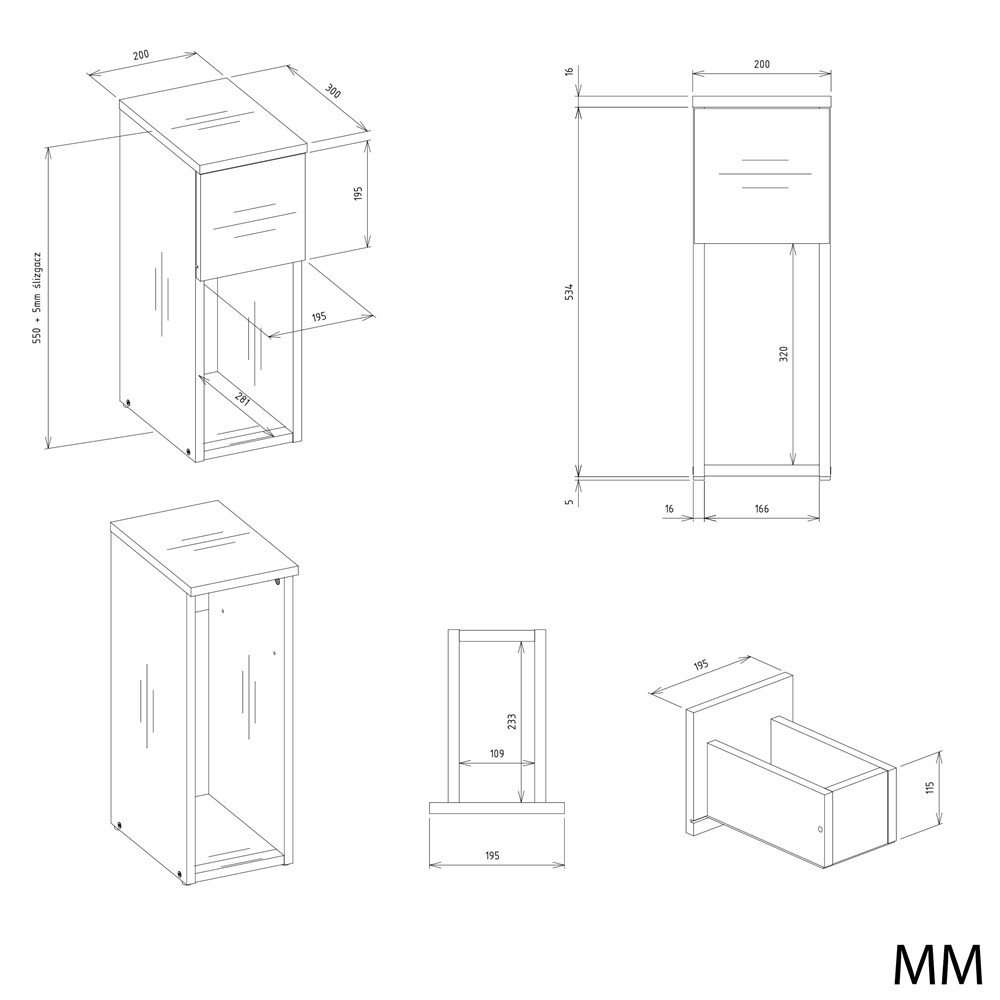 200
300
195
550 + 5mm ślizgacz
195
281
16
200
534
320
5
16
166
233
109
195
195
115
MM